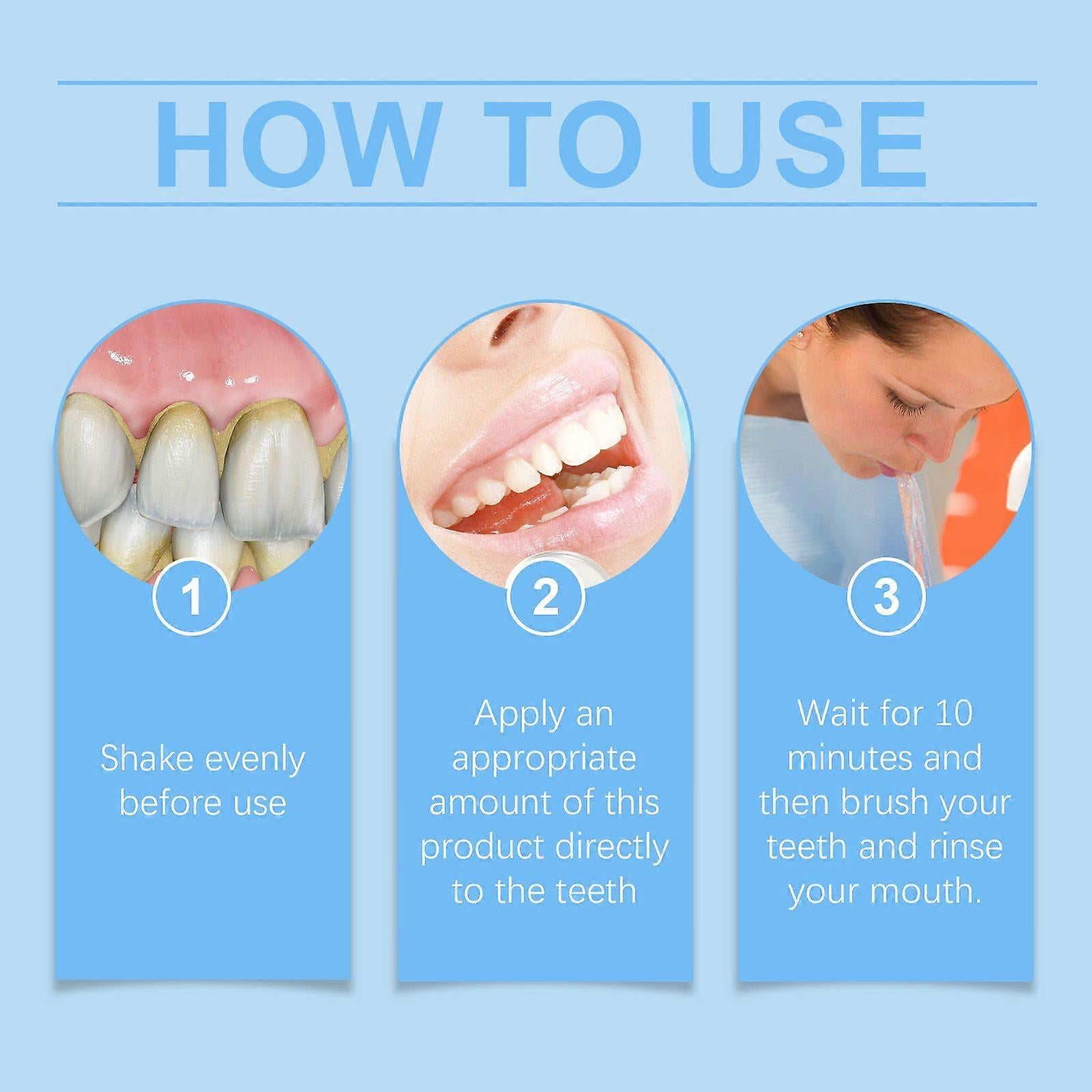 HOW TO USE

1

Shake evenly before use

2

Apply an appropriate amount of this product directly to the teeth

3

Wait for 10 minutes and then brush your teeth and rinse your mouth.